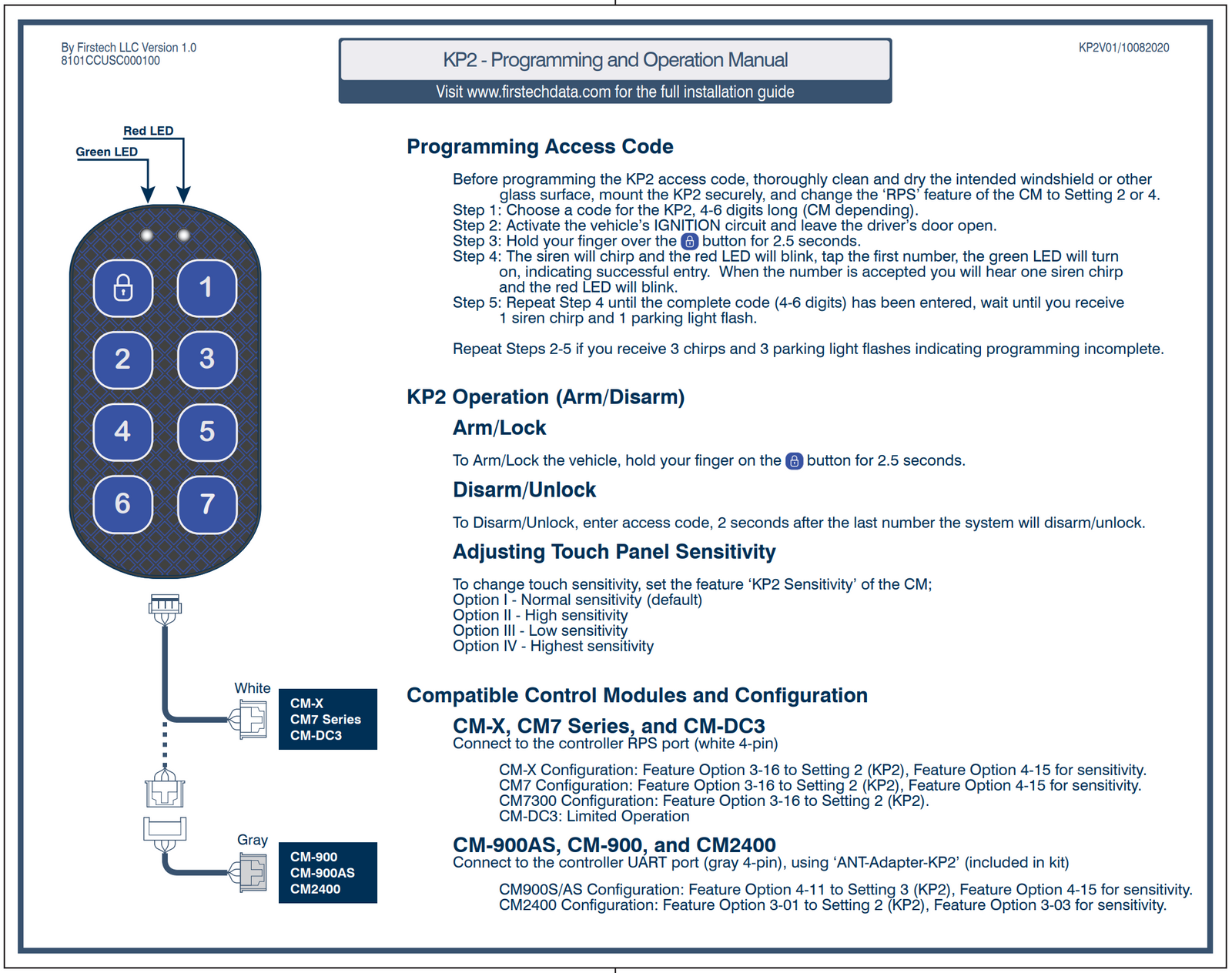 By Firstech LLC Version 1.0
8101CCUSC000100

KP2 - Programming and Operation Manual
Visit www.firstechdata.com for the full installation guide

KP2V01/10082020

Red LED
Green LED

1
2
3
4
5
6
7

White
CM-X
CM7 Series
CM-DC3

Gray
CM-900
CM-900AS
CM2400

Programming Access Code

Before programming the KP2 access code, thoroughly clean and dry the intended windshield or other glass surface, mount the KP2 securely, and change the 'RPS' feature of the CM to Setting 2 or 4.
Step 1: Choose a code for the KP2, 4-6 digits long (CM depending).
Step 2: Activate the vehicle's IGNITION circuit and leave the driver's door open.
Step 3: Hold your finger over the button for 2.5 seconds.
Step 4: The siren will chirp and the red LED will blink, tap the first number, the green LED will turn on, indicating successful entry. When the number is accepted you will hear one siren chirp and the red LED will blink.
Step 5: Repeat Step 4 until the complete code (4-6 digits) has been entered, wait until you receive 1 siren chirp and 1 parking light flash.

Repeat Steps 2-5 if you receive 3 chirps and 3 parking light flashes indicating programming incomplete.

KP2 Operation (Arm/Disarm)

Arm/Lock

To Arm/Lock the vehicle, hold your finger on the button for 2.5 seconds.

Disarm/Unlock

To Disarm/Unlock, enter access code, 2 seconds after the last number the system will disarm/unlock.

Adjusting Touch Panel Sensitivity

To change touch sensitivity, set the feature 'KP2 Sensitivity' of the CM;
Option I - Normal sensitivity (default)
Option II - High sensitivity
Option III - Low sensitivity
Option IV - Highest sensitivity

Compatible Control Modules and Configuration

CM-X, CM7 Series, and CM-DC3
Connect to the controller RPS port (white 4-pin)

CM-X Configuration: Feature Option 3-16 to Setting 2 (KP2), Feature Option 4-15 for sensitivity.
CM7 Configuration: Feature Option 3-16 to Setting 2 (KP2), Feature Option 4-15 for sensitivity.
CM7300 Configuration: Feature Option 3-16 to Setting 2 (KP2).
CM-DC3: Limited Operation

CM-900AS, CM-900, and CM2400
Connect to the controller UART port (gray 4-pin), using 'ANT-Adapter-KP2' (included in kit)

CM900S/AS Configuration: Feature Option 4-11 to Setting 3 (KP2), Feature Option 4-15 for sensitivity.
CM2400 Configuration: Feature Option 3-01 to Setting 2 (KP2), Feature Option 3-03 for sensitivity.